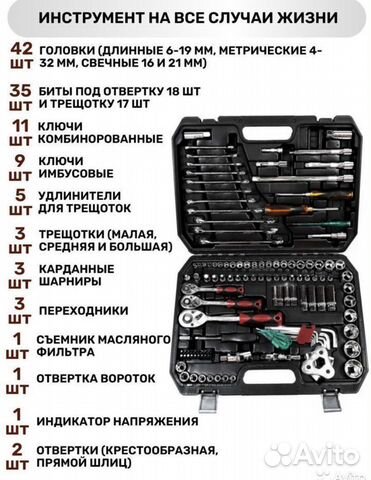 ИНСТРУМЕНТ НА ВСЕ СЛУЧАИ ЖИЗНИ

42 ШТ ГОЛОВКИ (ДЛИННЫЕ 6-19 ММ, МЕТРИЧЕСКИЕ 4-32 ММ, СВЕЧНЫЕ 16 И 21 ММ)

35 ШТ БИТЫ ПОД ОТВЕРТКУ 18 ШТ И ТРЕЩОТКУ 17 ШТ

11 ШТ КЛЮЧИ КОМБИНОРОВАННЫЕ

9 ШТ КЛЮЧИ ИМБУСОВЫЕ

5 ШТ УДЛИНИТЕЛИ ДЛЯ ТРЕЩОТОК

3 ШТ ТРЕЩОТКИ (МАЛАЯ, СРЕДНЯЯ И БОЛЬШАЯ)

3 ШТ КАРДАННЫЕ ШАРНИРЫ

3 ШТ ПЕРЕХОДНИКИ

1 ШТ СЪЕМНИК МАСЛЯНОГО ФИЛЬТРА

1 ШТ ОТВЕРТКА ВОРОТОК

1 ШТ ИНДИКАТОР НАПРЯЖЕНИЯ

2 ШТ ОТВЕРТКИ (КРЕСТООБРАЗНАЯ, ПРЯМОЙ ШЛИЦ)

Avito